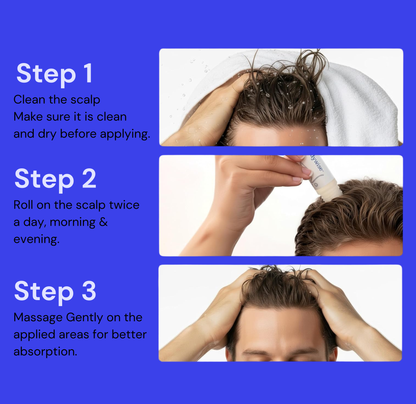 Step 1
Clean the scalp
Make sure it is clean and dry before applying.

Step 2
Roll on the scalp twice a day, morning & evening.

Step 3
Massage Gently on the applied areas for better absorption.